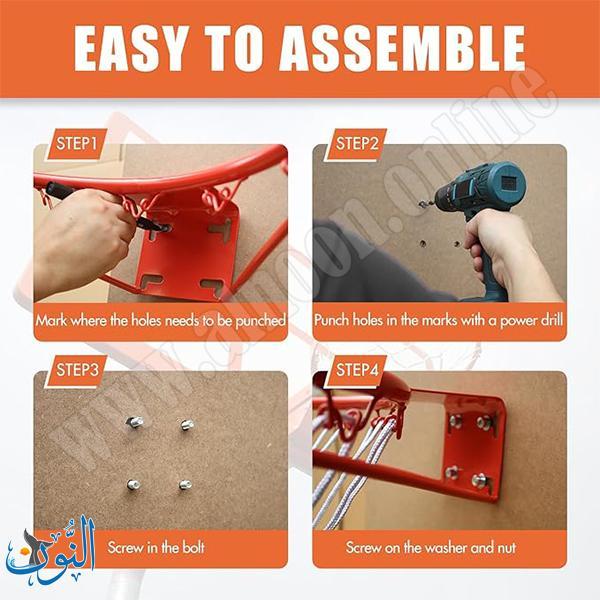 EASY TO ASSEMBLE

STEP1
Mark where the holes needs to be punched

STEP2
Punch holes in the marks with a power drill

STEP3
Screw in the bolt

STEP4
Screw on the washer and nut

www.alnoon.online

النون